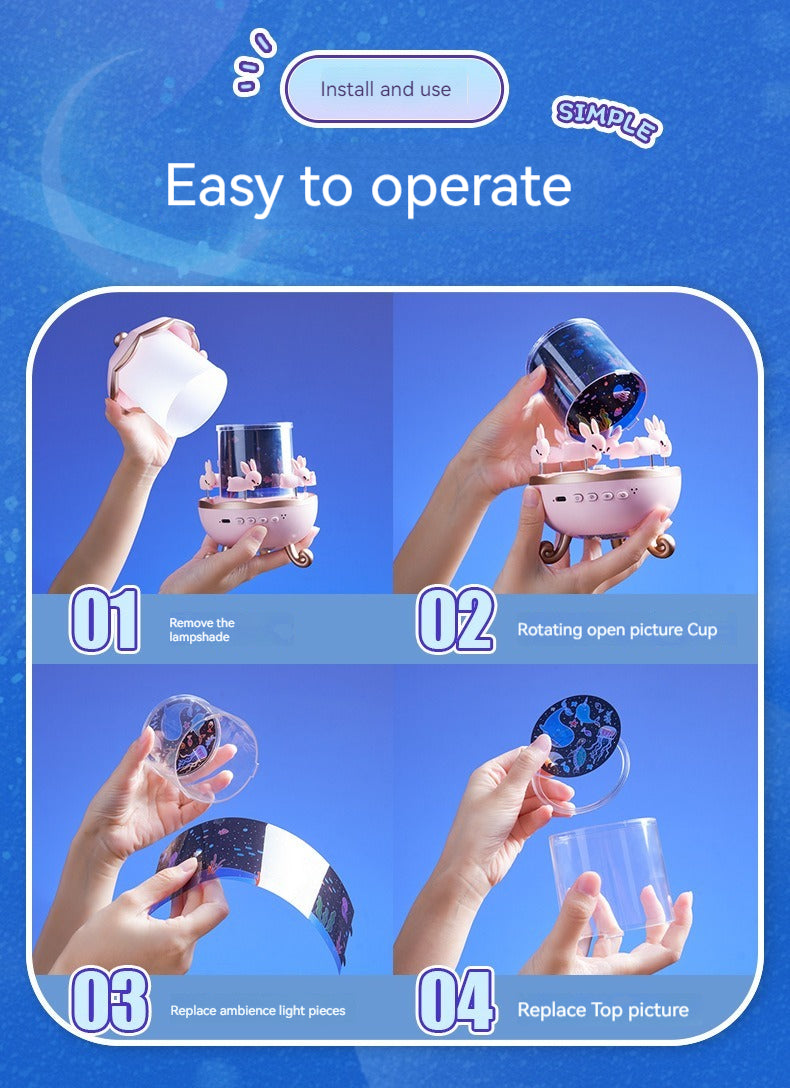 Install and use

SIMPLE

Easy to operate

01 Remove the lampshade

02 Rotating open picture Cup

03 Replace ambience light pieces

04 Replace Top picture